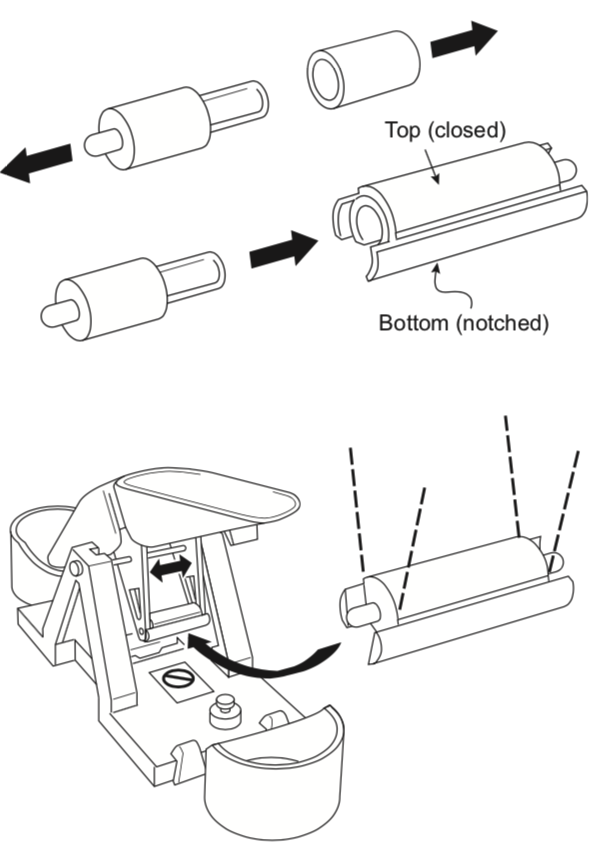 Top (closed)

Bottom (notched)